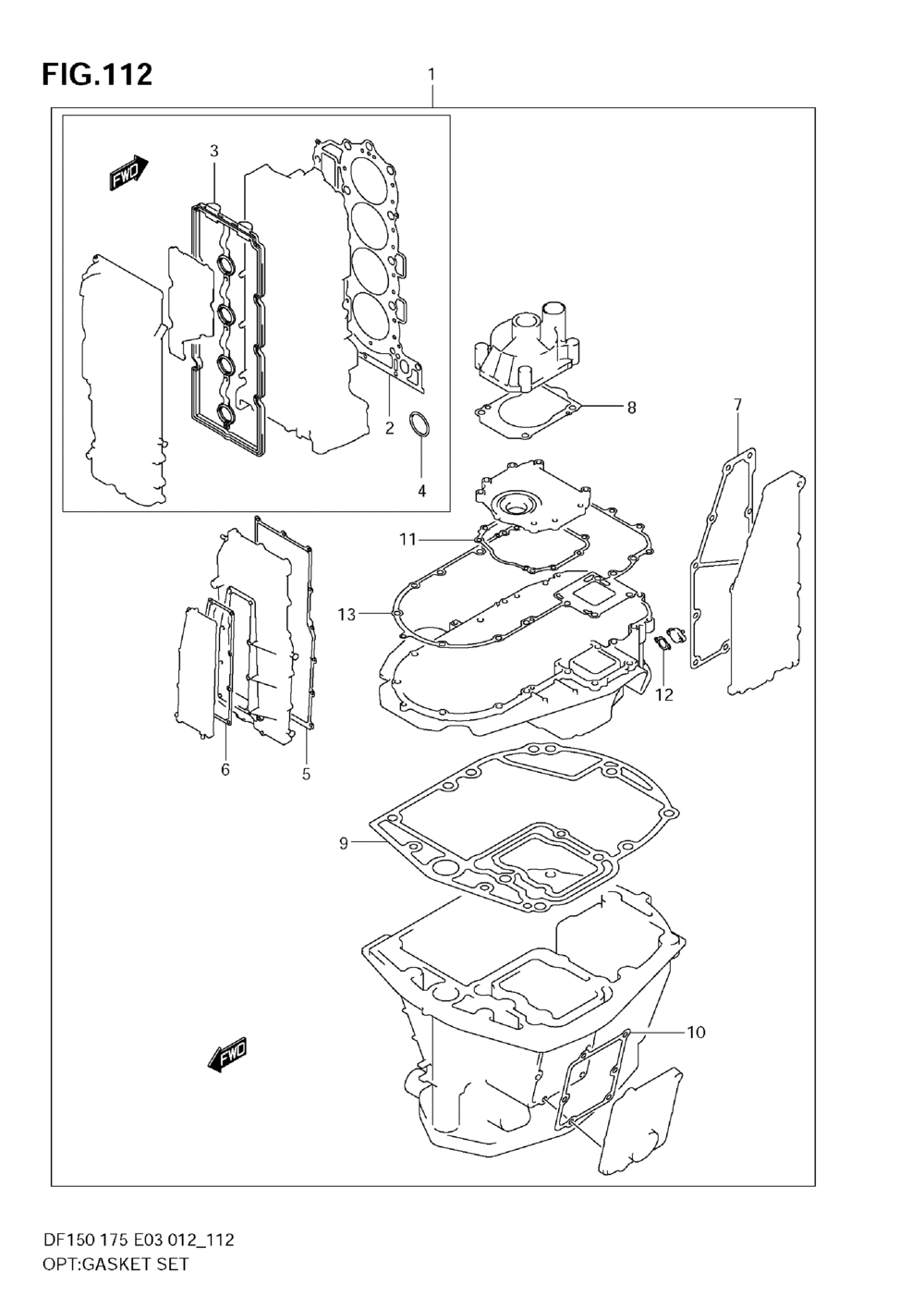 FIG.112

1

FWD

3

2

4

8

7

11

13

12

6

5

9

10

FWD

DF150 175 E03 012_112
OPT:GASKET SET